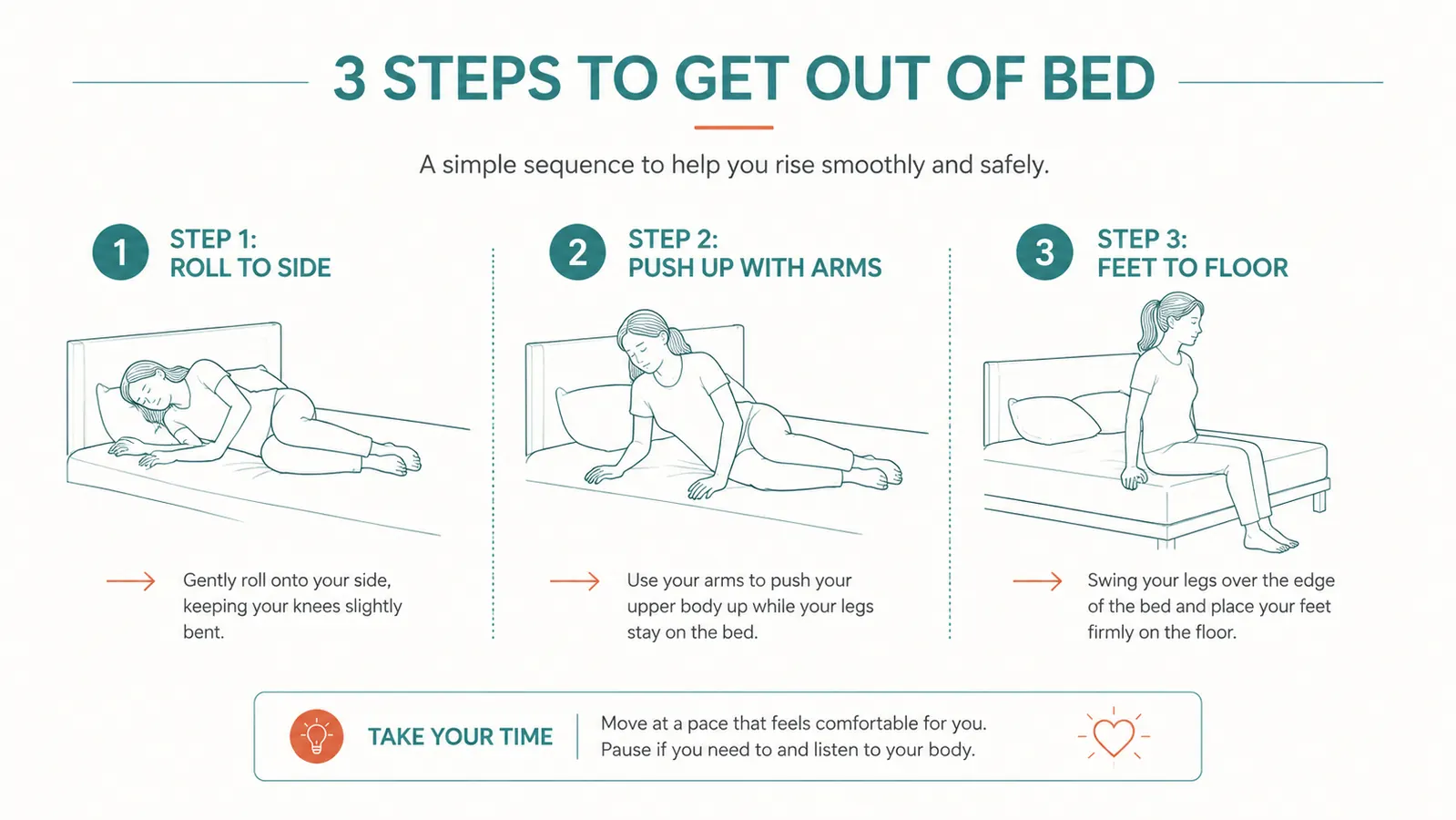 3 STEPS TO GET OUT OF BED

A simple sequence to help you rise smoothly and safely.

1 STEP 1: ROLL TO SIDE

Gently roll onto your side, keeping your knees slightly bent.

2 STEP 2: PUSH UP WITH ARMS

Use your arms to push your upper body up while your legs stay on the bed.

3 STEP 3: FEET TO FLOOR

Swing your legs over the edge of the bed and place your feet firmly on the floor.

TAKE YOUR TIME

Move at a pace that feels comfortable for you. Pause if you need to and listen to your body.